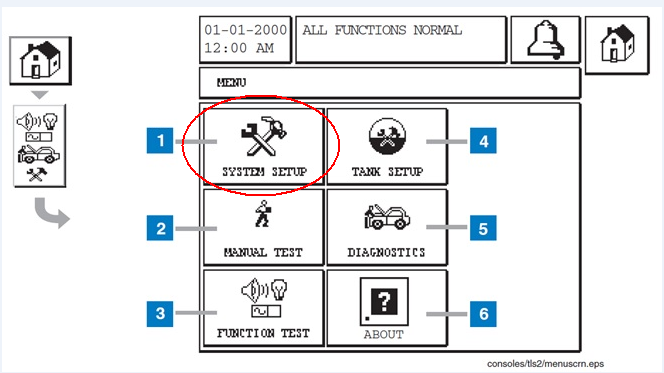 01-01-2000
12:00 AM

ALL FUNCTIONS NORMAL

MENU

1

SYSTEM SETUP

TANK SETUP

4

2

MANUAL TEST

DIAGNOSTICS

5

3

FUNCTION TEST

?

ABOUT

6

consoles/tls2/menuscrn.eps